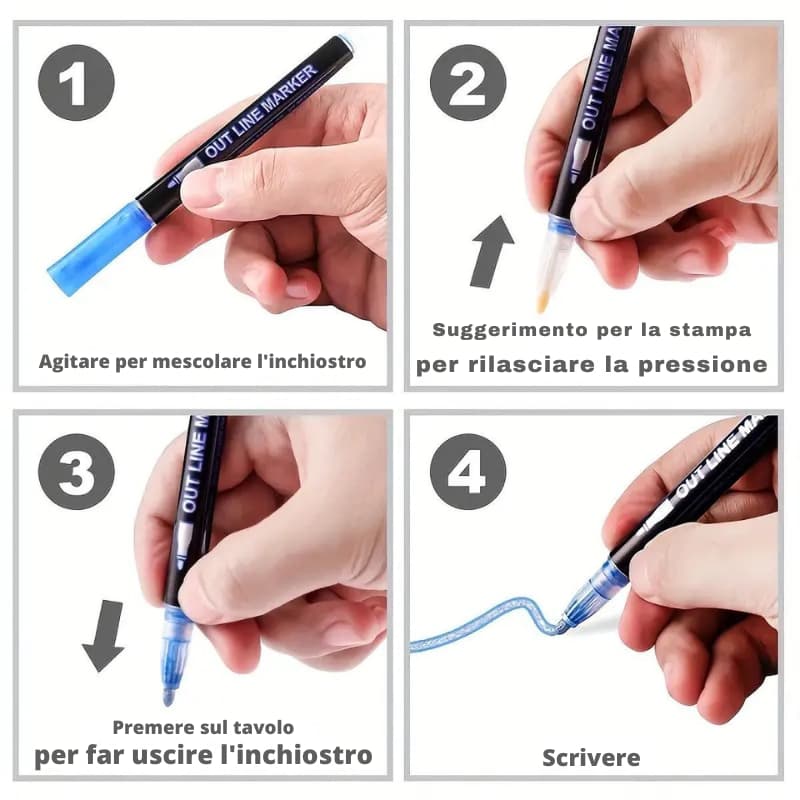 1

OUT LINE MARKER

Agitare per mescolare l'inchiostro

2

OUT LINE MA

Suggerimento per la stampa
per rilasciare la pressione

3

OUT LINE MA

Premere sul tavolo
per far uscire l'inchiostro

4

OUT LINE MA

Scrivere